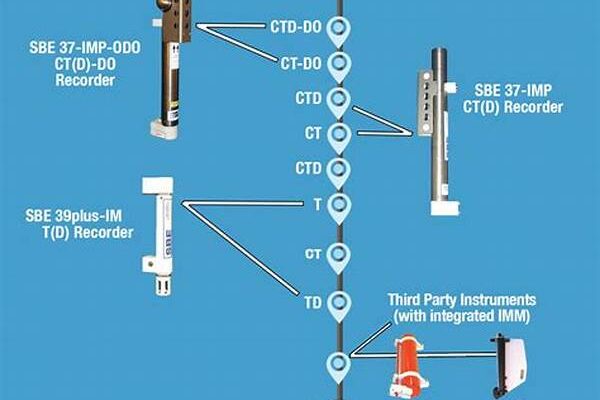 SBE 37-IMP-ODO
CT(D)-DO
Recorder

CTD-DO

CT-DO

CTD

CT

CTD

T

CT

TD

SBE 37-IMP
CT(D) Recorder

SBE 39plus-IM
T(D) Recorder

Third Party Instruments
(with integrated IMM)