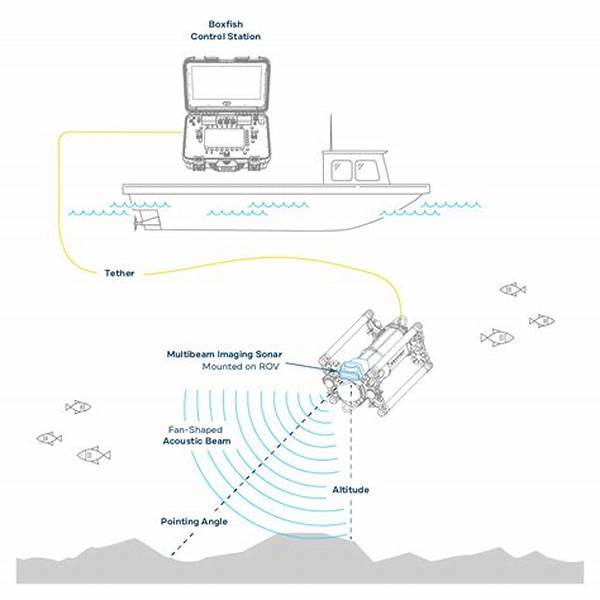 Boxfish
Control Station

Tether

Multibeam Imaging Sonar
Mounted on ROV

Fan-Shaped
Acoustic Beam

Altitude

Pointing Angle